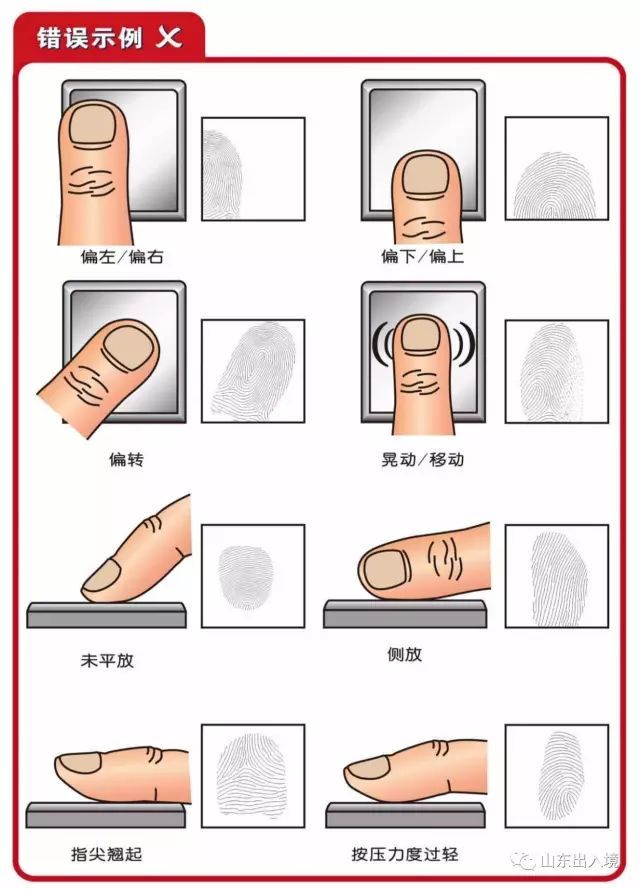 错误示例 ✕

偏左/偏右

偏下/偏上

偏转

晃动/移动

未平放

侧放

指尖翘起

按压力度过轻

山东出入境